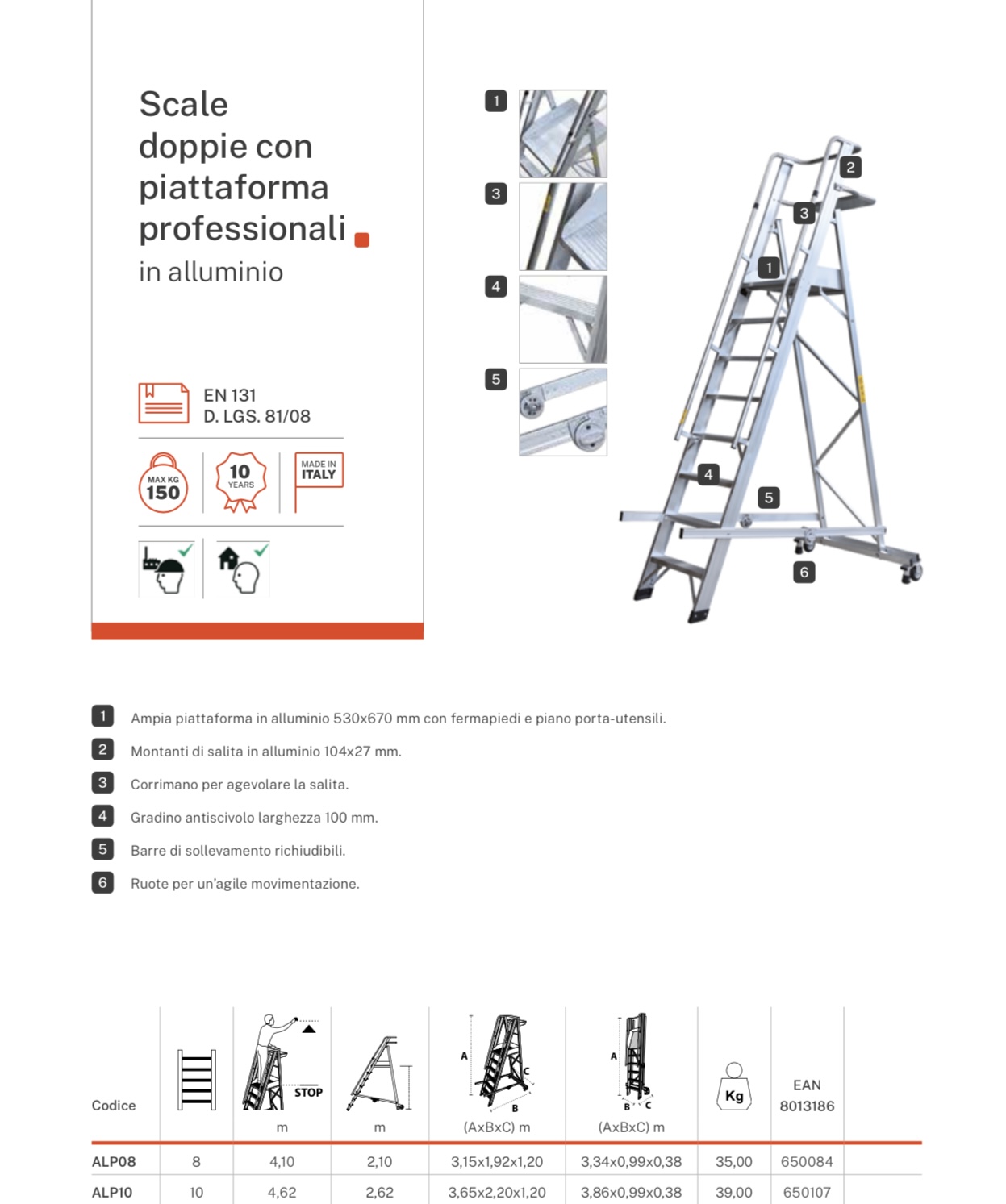 Scale doppie con piattaforma professionali

in alluminio

EN 131
D. LGS. 81/08

MAX KG 150

10 YEARS

MADE IN ITALY

1
3
4
5

2
3
1
4
5
6

1 Ampia piattaforma in alluminio 530x670 mm con fermapiedi e piano porta-utensili.

2 Montanti di salita in alluminio 104x27 mm.

3 Corrimano per agevolare la salita.

4 Gradino antiscivolo larghezza 100 mm.

5 Barre di sollevamento richiudibili.

6 Ruote per un'agile movimentazione.

| Codice | | STOP m | m | A B C (AxBxC) m | A B C (AxBxC) m | Kg | EAN 8013186 |
|---|---|---|---|---|---|---|---|
| ALP08 | 8 | 4,10 | 2,10 | 3,15x1,92x1,20 | 3,34x0,99x0,38 | 35,00 | 650084 |
| ALP10 | 10 | 4,62 | 2,62 | 3,65x2,20x1,20 | 3,86x0,99x0,38 | 39,00 | 650107 |