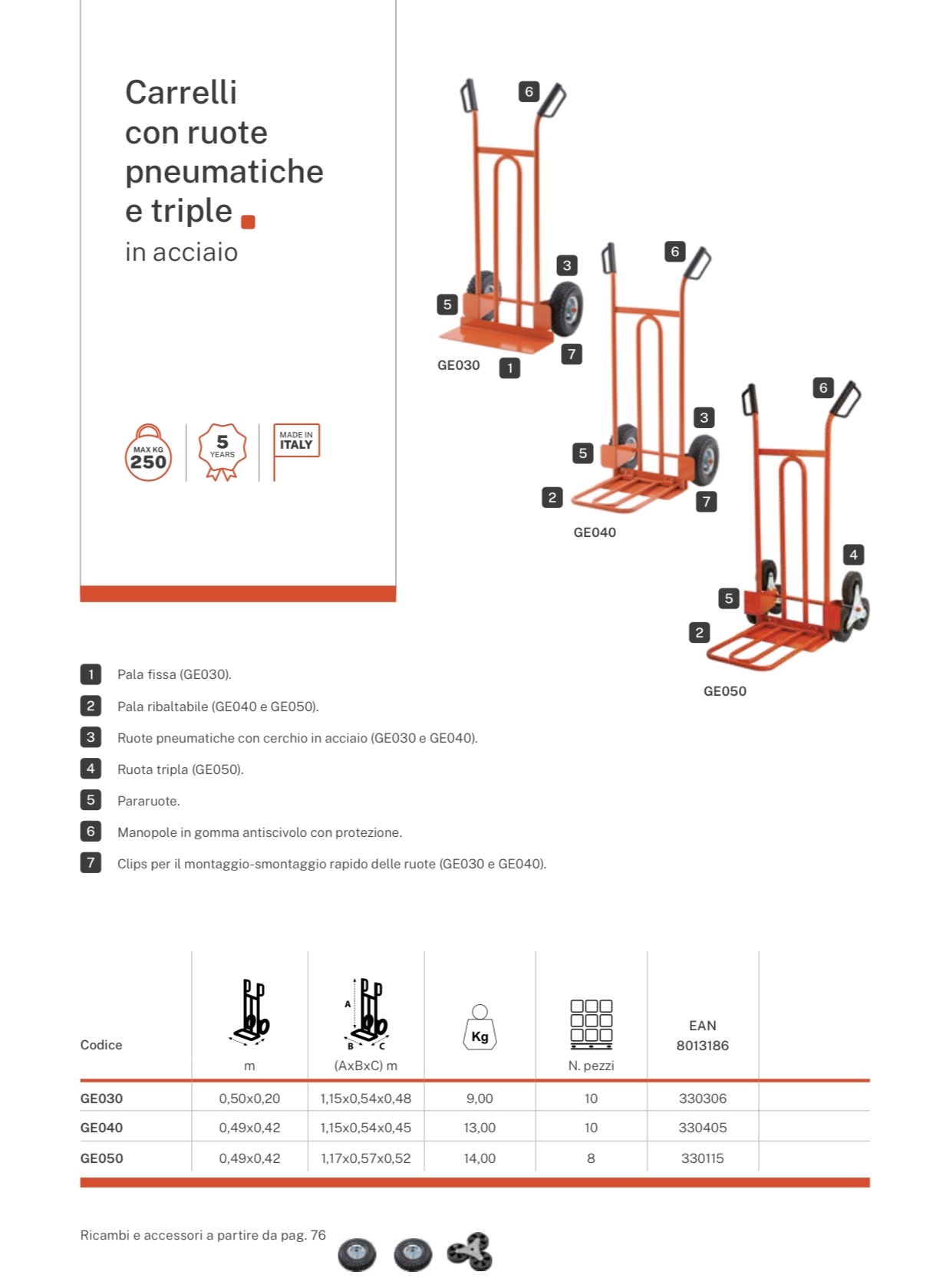 Carrelli con ruote pneumatiche e triple

in acciaio

MAX KG 250

5 YEARS

MADE IN ITALY

6
3
5
7
GE030
1

6
3
5
2
7
GE040

6
4
5
2
GE050

1 Pala fissa (GE030).

2 Pala ribaltabile (GE040 e GE050).

3 Ruote pneumatiche con cerchio in acciaio (GE030 e GE040).

4 Ruota tripla (GE050).

5 Pararuote.

6 Manopole in gomma antiscivolo con protezione.

7 Clips per il montaggio-smontaggio rapido delle ruote (GE030 e GE040).

| Codice | m | A B C (AxBxC) m | Kg | N. pezzi | EAN 8013186 | |
|---|---|---|---|---|---|---|
| GE030 | 0,50x0,20 | 1,15x0,54x0,48 | 9,00 | 10 | 330306 | |
| GE040 | 0,49x0,42 | 1,15x0,54x0,45 | 13,00 | 10 | 330405 | |
| GE050 | 0,49x0,42 | 1,17x0,57x0,52 | 14,00 | 8 | 330115 | |

Ricambi e accessori a partire da pag. 76